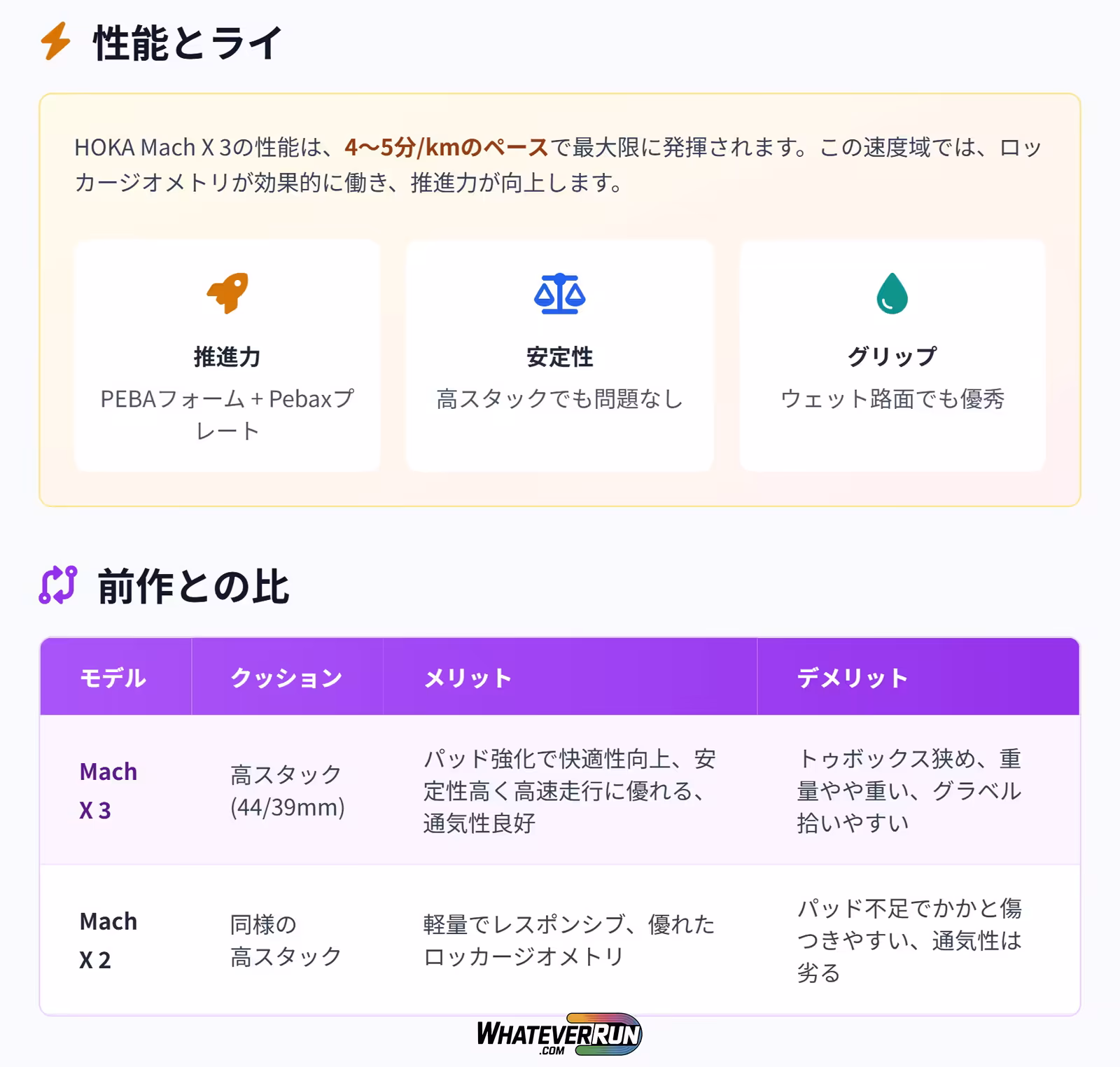 性能とライ

HOKA Mach X 3の性能は、4〜5分/kmのペースで最大限に発揮されます。この速度域では、ロッカージオメトリが効果的に働き、推進力が向上します。

推進力
PEBAフォーム + Pebaxプレート

安定性
高スタックでも問題なし

グリップ
ウェット路面でも優秀

前作との比

| モデル | クッション | メリット | デメリット |
|---|---|---|---|
| Mach X 3 | 高スタック (44/39mm) | パッド強化で快適性向上、安定性高く高速走行に優れる、通気性良好 | トゥボックス狭め、重量やや重い、グラベル拾いやすい |
| Mach X 2 | 同様の高スタック | 軽量でレスポンシブ、優れたロッカージオメトリ | パッド不足でかかと傷つきやすい、通気性は劣る |

WHATEVERRUN .COM