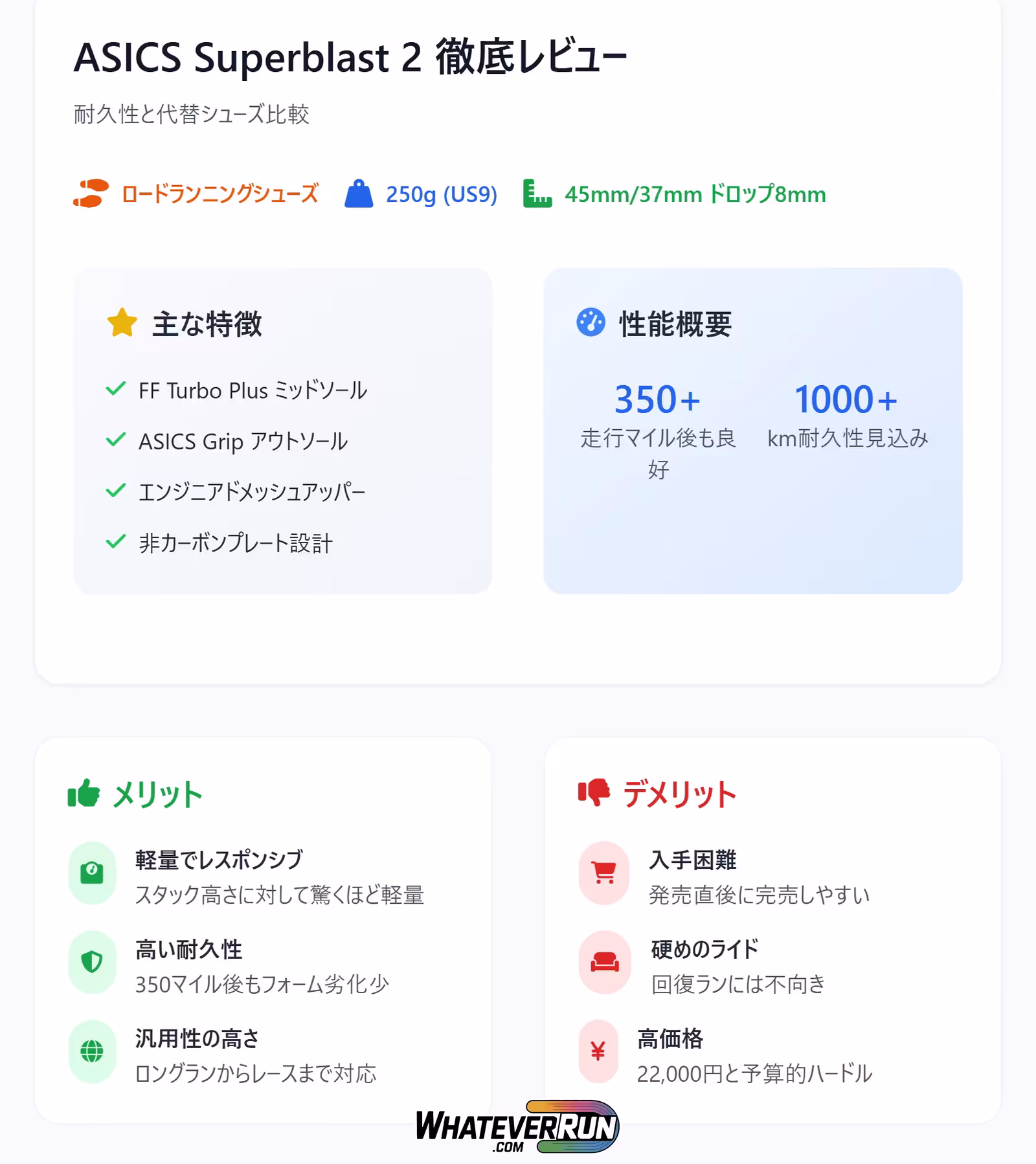 ASICS Superblast 2 徹底レビュー

耐久性と代替シューズ比較

ロードランニングシューズ 250g (US9) 45mm/37mm ドロップ8mm

主な特徴

✓ FF Turbo Plus ミッドソール
✓ ASICS Grip アウトソール
✓ エンジニアドメッシュアッパー
✓ 非カーボンプレート設計

性能概要

350+
走行マイル後も良好

1000+
km耐久性見込み

メリット

軽量でレスポンシブ
スタック高さに対して驚くほど軽量

高い耐久性
350マイル後もフォーム劣化少

汎用性の高さ
ロングランからレースまで対応

デメリット

入手困難
発売直後に完売しやすい

硬めのライド
回復ランには不向き

高価格
22,000円と予算的ハードル

WHATEVERRUN
.COM