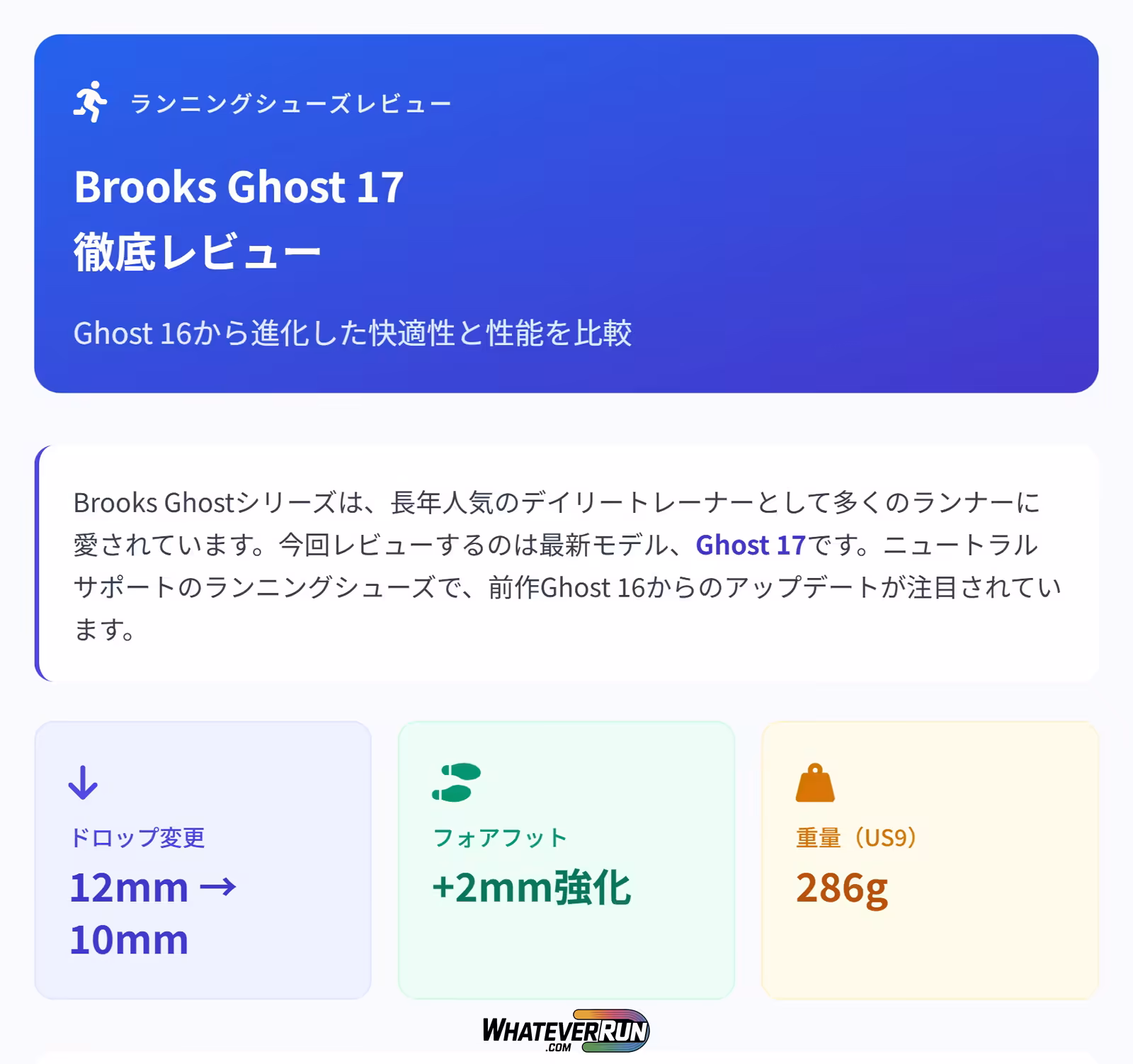 ランニングシューズレビュー

Brooks Ghost 17
徹底レビュー

Ghost 16から進化した快適性と性能を比較

Brooks Ghostシリーズは、長年人気のデイリートレーナーとして多くのランナーに愛されています。今回レビューするのは最新モデル、Ghost 17です。ニュートラルサポートのランニングシューズで、前作Ghost 16からのアップデートが注目されています。

ドロップ変更
12mm → 10mm

フォアフット
+2mm強化

重量（US9）
286g

WHATEVERRUN
.COM