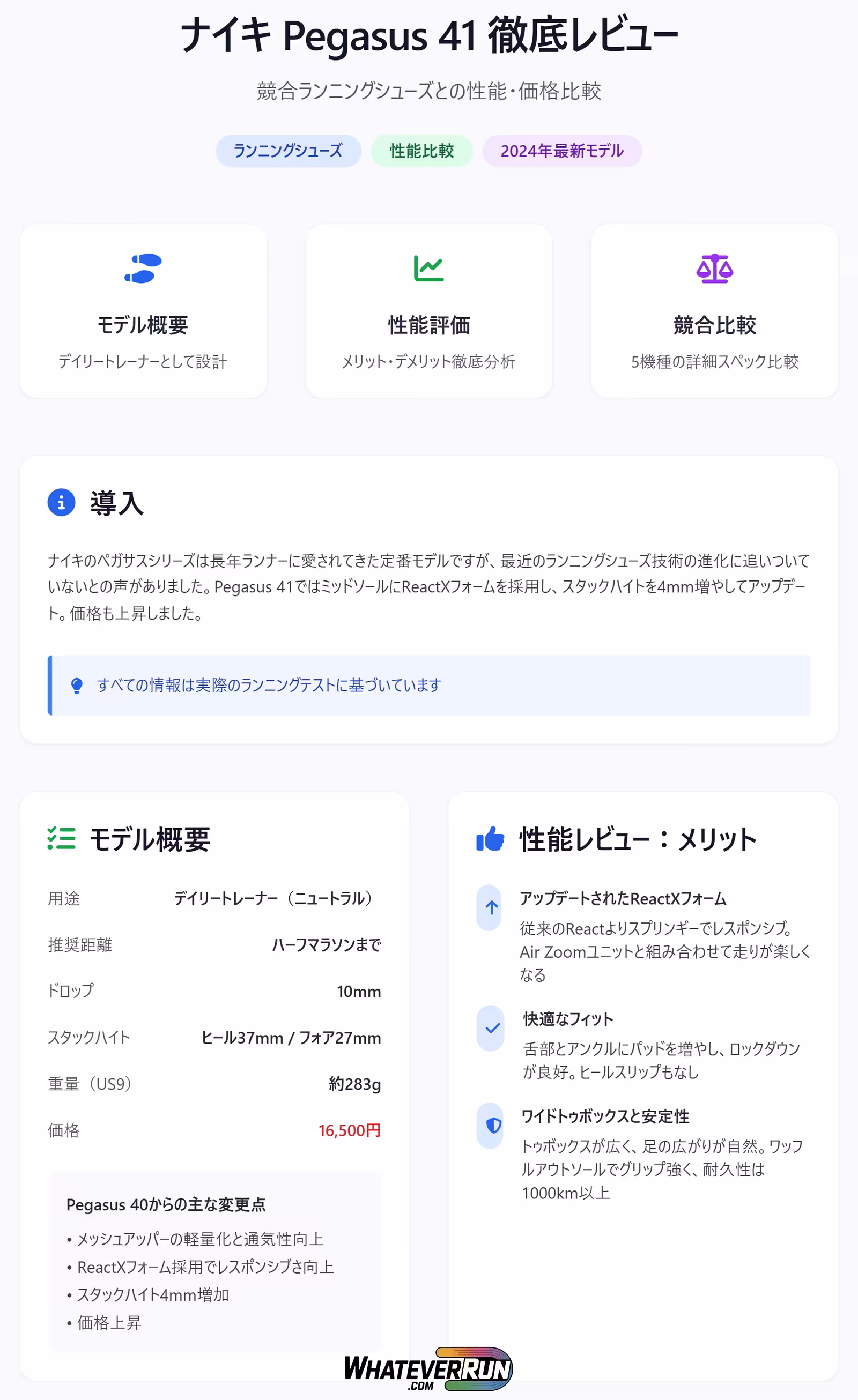 ナイキ Pegasus 41 徹底レビュー

競合ランニングシューズとの性能・価格比較

ランニングシューズ 性能比較 2024年最新モデル

モデル概要
デイリートレーナーとして設計

性能評価
メリット・デメリット徹底分析

競合比較
5機種の詳細スペック比較

導入

ナイキのペガサスシリーズは長年ランナーに愛されてきた定番モデルですが、最近のランニングシューズ技術の進化に追いついていないとの声がありました。Pegasus 41ではミッドソールにReactXフォームを採用し、スタックハイトを4mm増やしてアップデート。価格も上昇しました。

すべての情報は実際のランニングテストに基づいています

モデル概要

用途 デイリートレーナー（ニュートラル）
推奨距離 ハーフマラソンまで
ドロップ 10mm
スタックハイト ヒール37mm / フォア27mm
重量（US9） 約283g
価格 16,500円

Pegasus 40からの主な変更点
• メッシュアッパーの軽量化と通気性向上
• ReactXフォーム採用でレスポンシブさ向上
• スタックハイト4mm増加
• 価格上昇

性能レビュー：メリット

アップデートされたReactXフォーム
従来のReactよりスプリンギーでレスポンシブ。Air Zoomユニットと組み合わせて走りが楽しくなる

快適なフィット
舌部とアンクルにパッドを増やし、ロックダウンが良好。ヒールスリップもなし

ワイドトゥボックスと安定性
トゥボックスが広く、足の広がりが自然。ワッフルアウトソールでグリップ強く、耐久性は1000km以上

WHATEVERRUN .COM